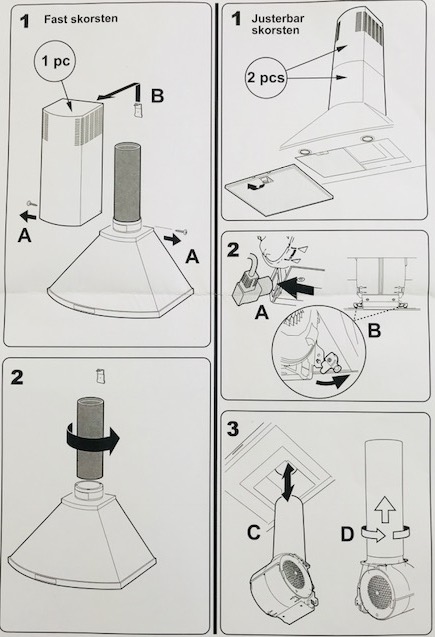 1 Fast skorsten

1 pc

B

A

A

2

1 Justerbar skorsten

2 pcs

2

A

B

3

C

D